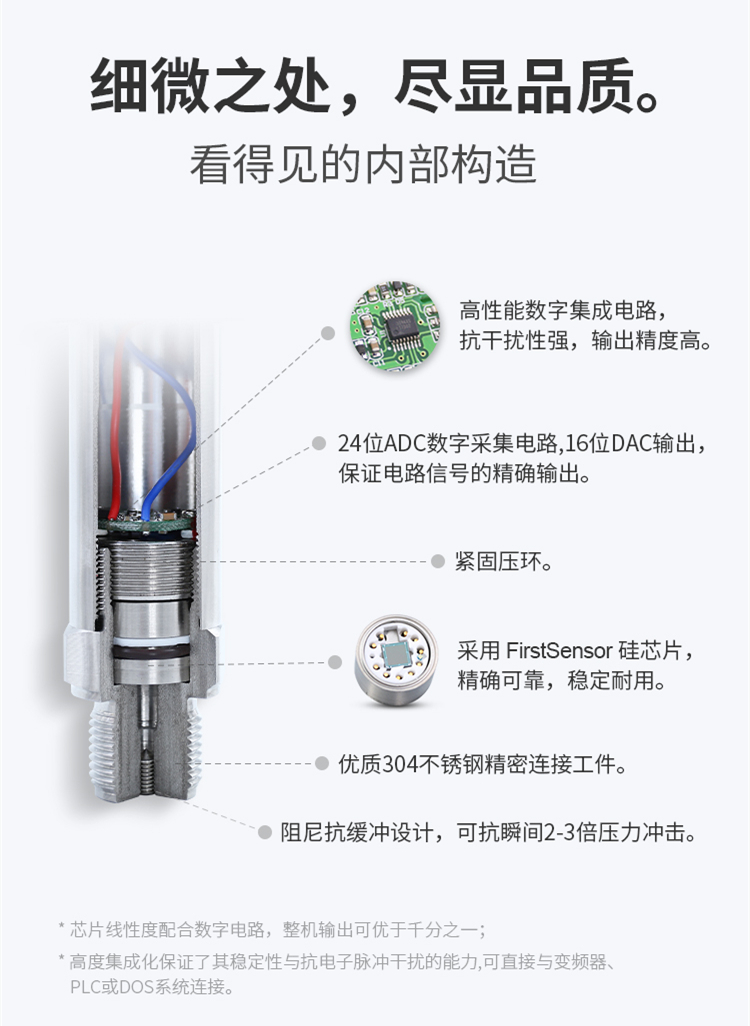 细微之处，尽显品质。

看得见的内部构造

高性能数字集成电路，抗干扰性强，输出精度高。

24位ADC数字采集电路,16位DAC输出，保证电路信号的精确输出。

紧固压环。

采用 FirstSensor 硅芯片，精确可靠，稳定耐用。

优质304不锈钢精密连接工件。

阻尼抗缓冲设计，可抗瞬间2-3倍压力冲击。

* 芯片线性度配合数字电路，整机输出可优于千分之一；

* 高度集成化保证了其稳定性与抗电子脉冲干扰的能力,可直接与变频器、PLC或DOS系统连接。